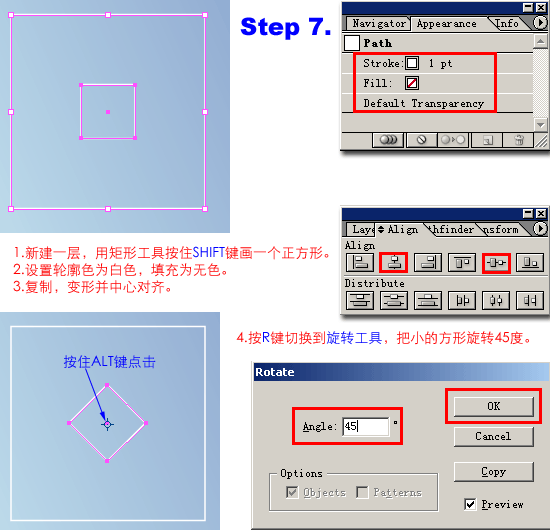 Step 7.

Navigator Appearance Info

Path

Stroke: 1 pt

Fill:

Default Transparency

Laye Align thfinder nsform

Align

Distribute

1.新建一层，用矩形工具按住SHIFT键画一个正方形。
2.设置轮廓色为白色，填充为无色。
3.复制，变形并中心对齐。

按住ALT键点击

4.按R键切换到旋转工具，把小的方形旋转45度。

Rotate

Angle: 45 °

OK

Cancel

Copy

Options

Objects Patterns

Preview