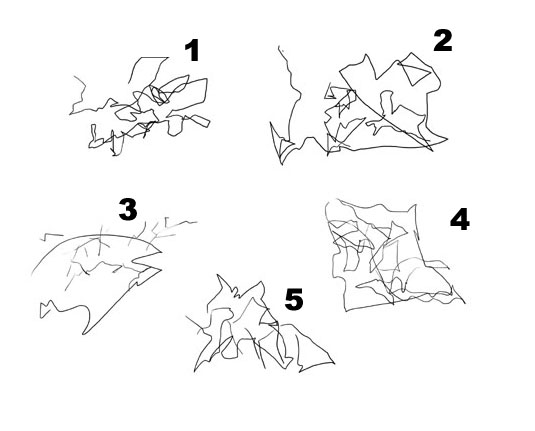 1

2

3

4

5