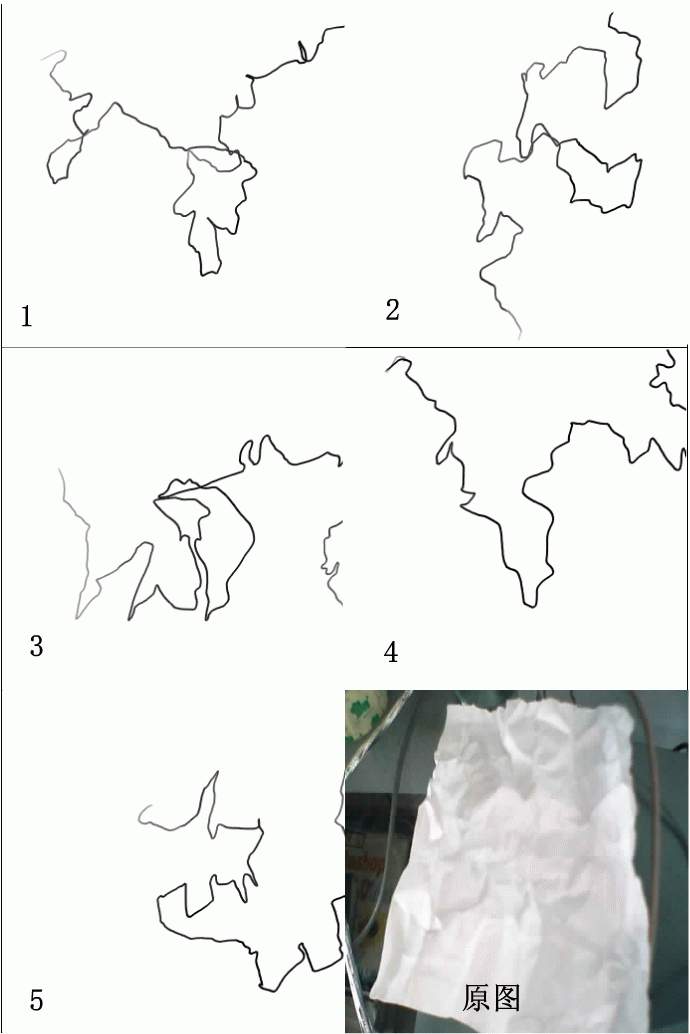 1

2

3

4

5

原图